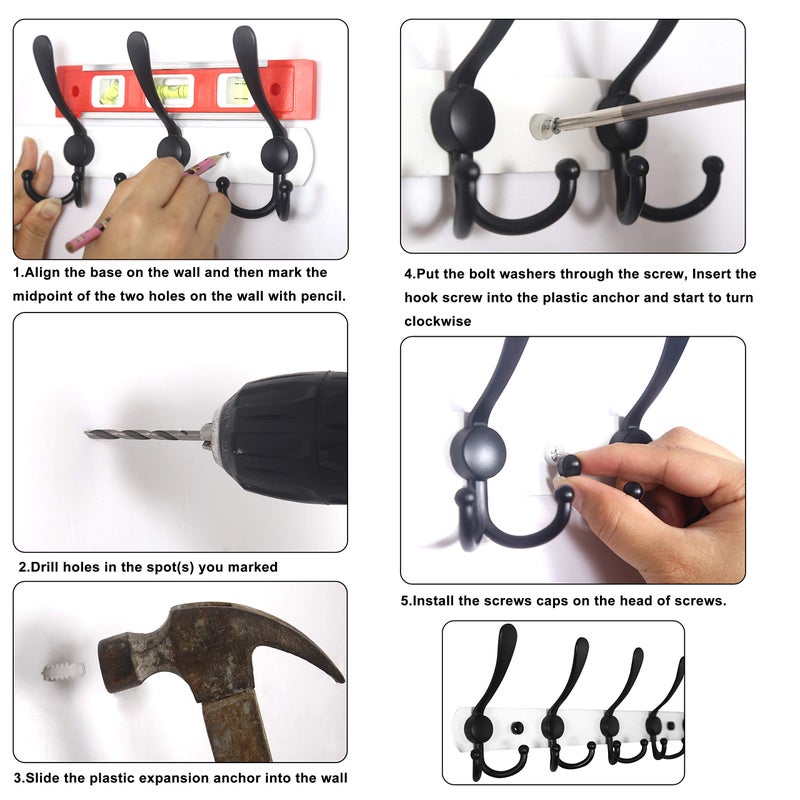 1.Align the base on the wall and then mark the midpoint of the two holes on the wall with pencil.

2.Drill holes in the spot(s) you marked

3.Slide the plastic expansion anchor into the wall

4.Put the bolt washers through the screw, Insert the hook screw into the plastic anchor and start to turn clockwise

5.Install the screws caps on the head of screws.